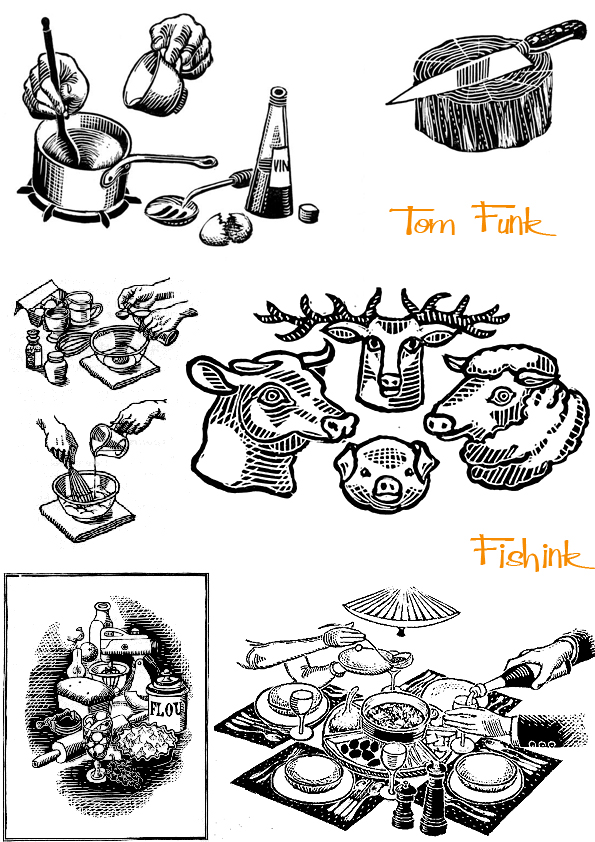 VIN

Tom Funk

Fishink

FLOU