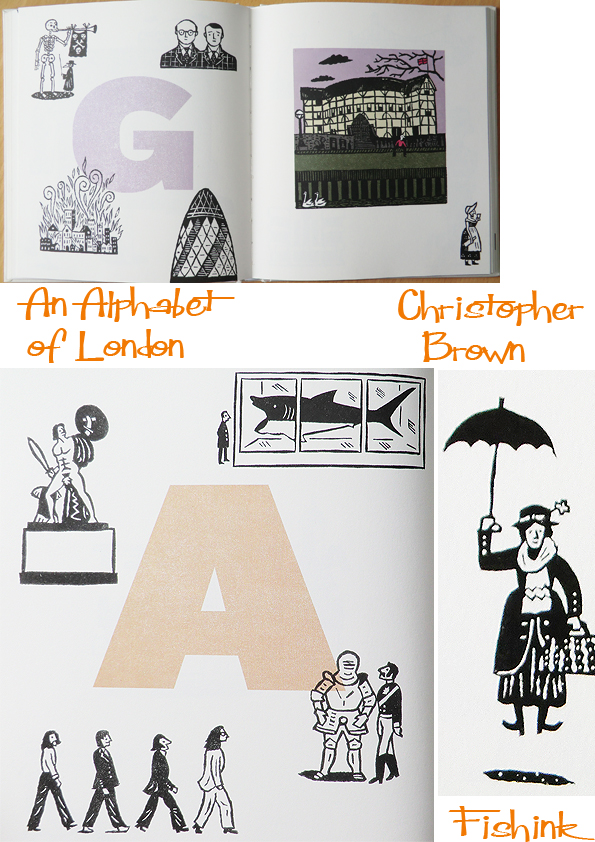 G

An Alphabet of London

Christopher Brown

A

Fishink