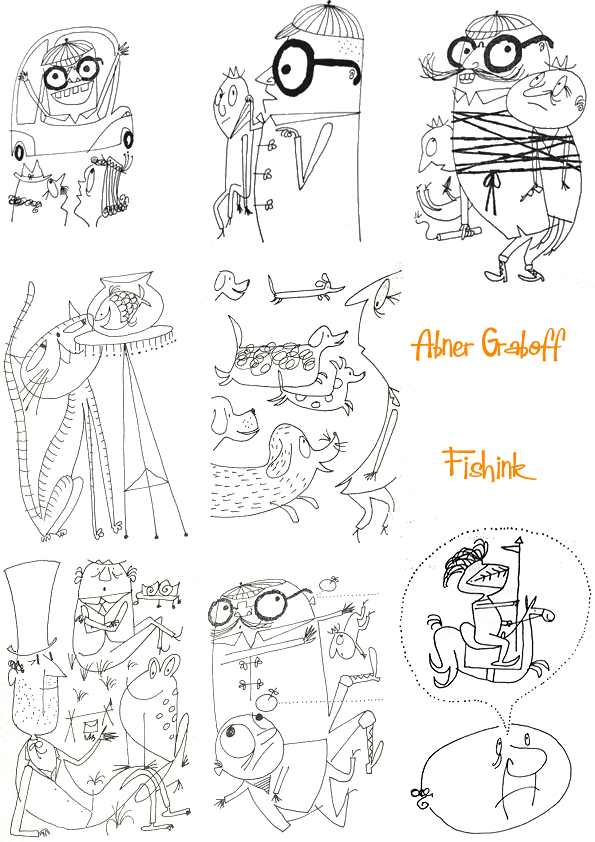 Abner Graboff

Fishink