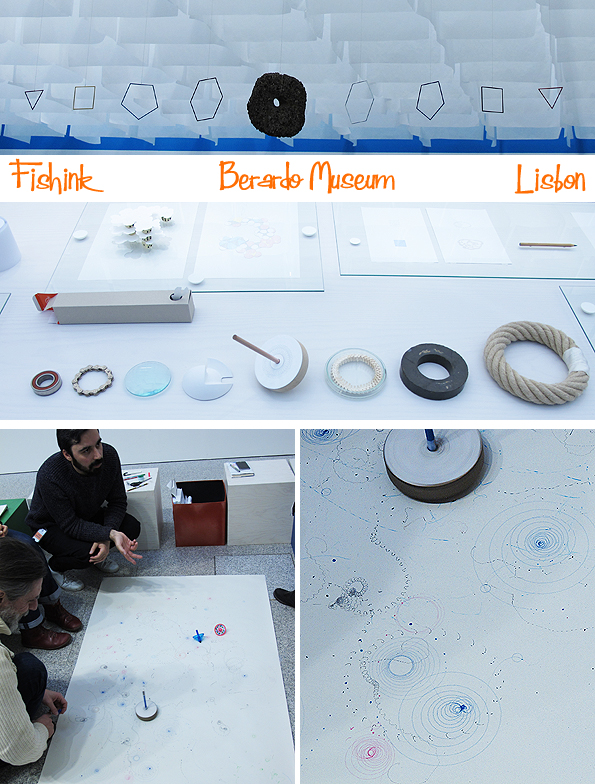 Fishink Berardo Museum Lisbon